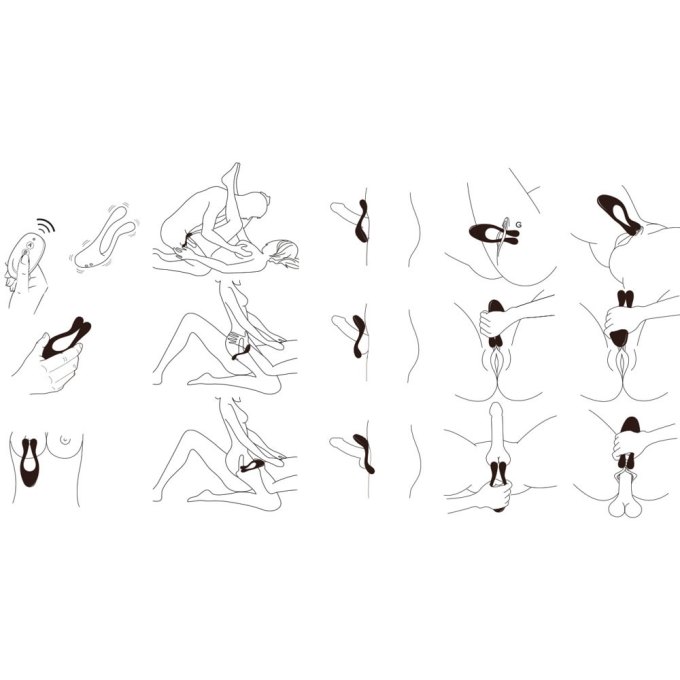 G