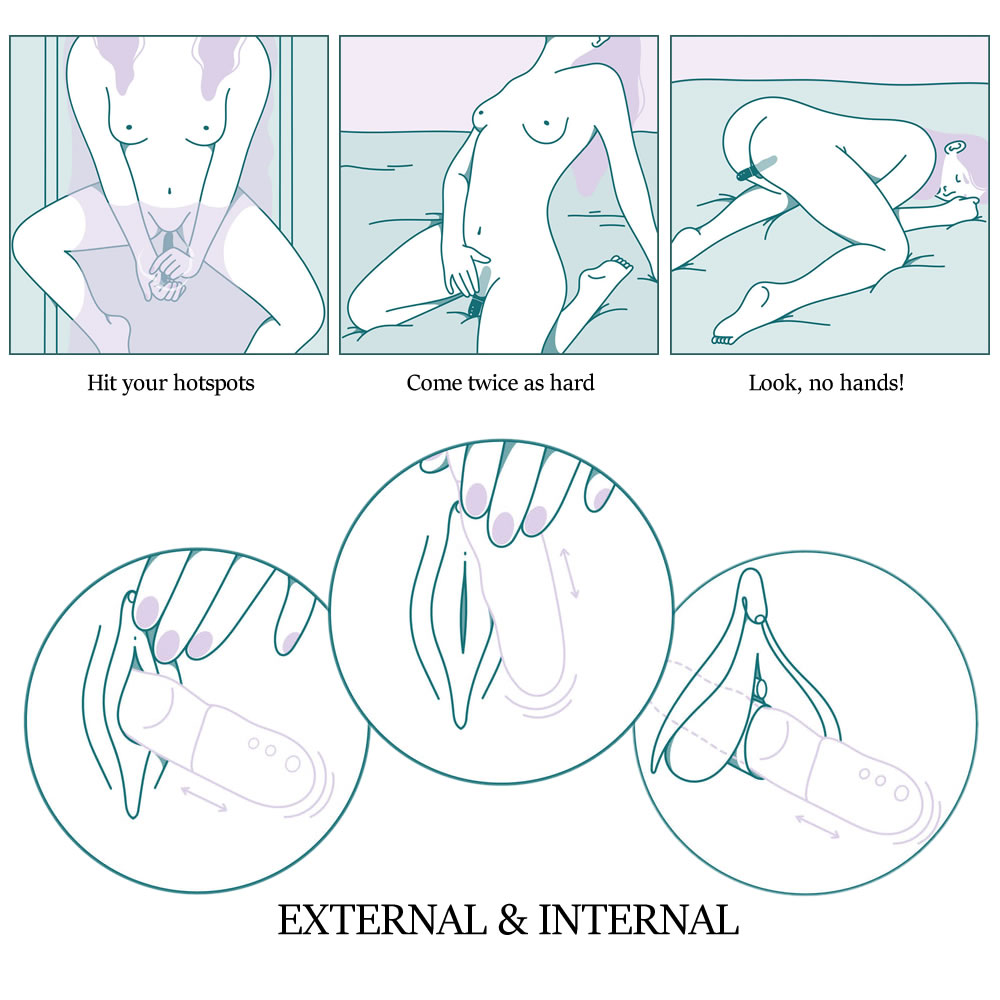 Hit your hotspots

Come twice as hard

Look, no hands!

EXTERNAL & INTERNAL